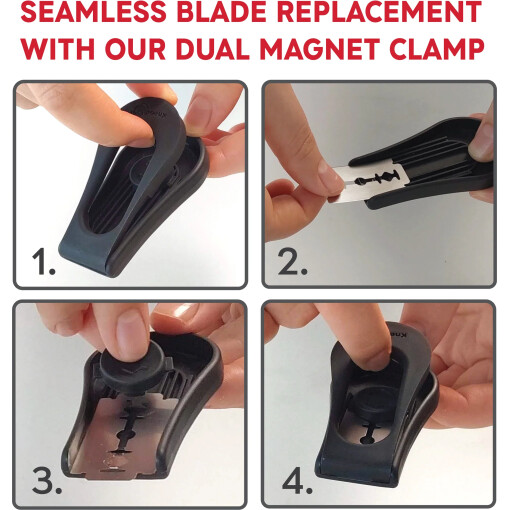 SEAMLESS BLADE REPLACEMENT WITH OUR DUAL MAGNET CLAMP

1.

2.

3.

4.