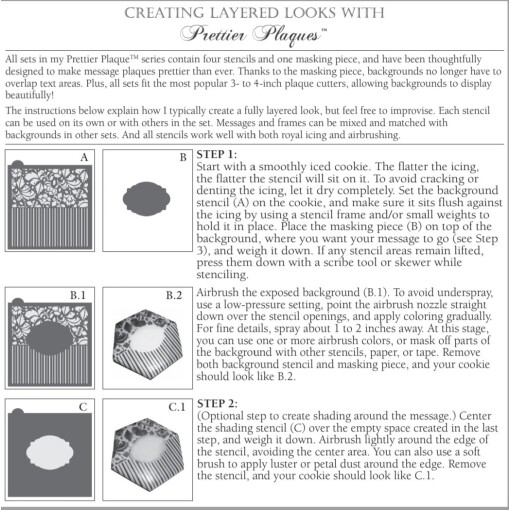 CREATING LAYERED LOOKS WITH
Prettier Plaques™

All sets in my Prettier Plaque™ series contain four stencils and one masking piece, and have been thoughtfully designed to make message plaques prettier than ever. Thanks to the masking piece, backgrounds no longer have to overlap text areas. Plus, all sets fit the most popular 3- to 4-inch plaque cutters, allowing backgrounds to display beautifully!

The instructions below explain how I typically create a fully layered look, but feel free to improvise. Each stencil can be used on its own or with others in the set. Messages and frames can be mixed and matched with backgrounds in other sets. And all stencils work well with both royal icing and airbrushing.

A

B

STEP 1:
Start with a smoothly iced cookie. The flatter the icing, the flatter the stencil will sit on it. To avoid cracking or denting the icing, let it dry completely. Set the background stencil (A) on the cookie, and make sure it sits flush against the icing by using a stencil frame and/or small weights to hold it in place. Place the masking piece (B) on top of the background, where you want your message to go (see Step 3), and weigh it down. If any stencil areas remain lifted, press them down with a scribe tool or skewer while stenciling.

B.1

B.2

Airbrush the exposed background (B.1). To avoid underspray, use a low-pressure setting, point the airbrush nozzle straight down over the stencil openings, and apply coloring gradually. For fine details, spray about 1 to 2 inches away. At this stage, you can use one or more airbrush colors, or mask off parts of the background with other stencils, paper, or tape. Remove both background stencil and masking piece, and your cookie should look like B.2.

C

C.1

STEP 2:
(Optional step to create shading around the message.) Center the shading stencil (C) over the empty space created in the last step, and weigh it down. Airbrush lightly around the edge of the stencil, avoiding the center area. You can also use a soft brush to apply luster or petal dust around the edge. Remove the stencil, and your cookie should look like C.1.