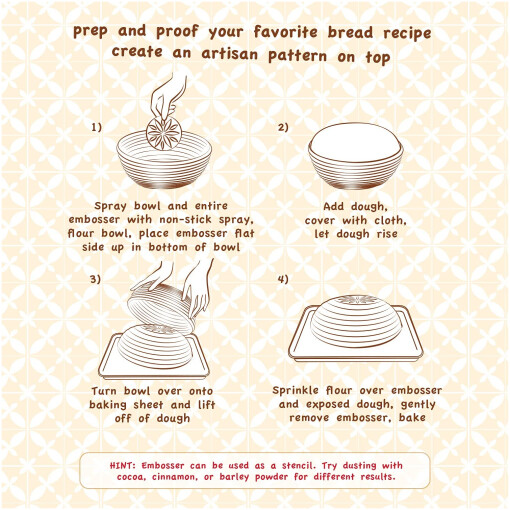 prep and proof your favorite bread recipe
create an artisan pattern on top

1)

Spray bowl and entire embosser with non-stick spray, flour bowl, place embosser flat side up in bottom of bowl

2)

Add dough, cover with cloth, let dough rise

3)

Turn bowl over onto baking sheet and lift off of dough

4)

Sprinkle flour over embosser and exposed dough, gently remove embosser, bake

HINT: Embosser can be used as a stencil. Try dusting with cocoa, cinnamon, or barley powder for different results.